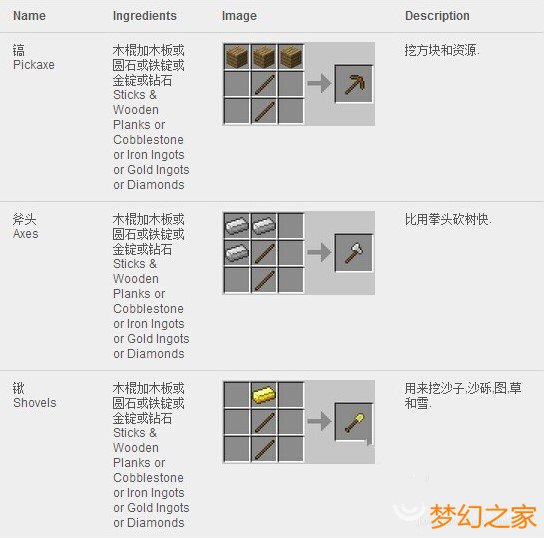 | Name | Ingredients | Image | Description |
|---|---|---|---|
| 镐 Pickaxe | 木棍加木板或圆石或铁锭或金锭或钻石 Sticks & Wooden Planks or Cobblestone or Iron Ingots or Gold Ingots or Diamonds | | 挖方块和资源. |
| 斧头 Axes | 木棍加木板或圆石或铁锭或金锭或钻石 Sticks & Wooden Planks or Cobblestone or Iron Ingots or Gold Ingots or Diamonds | | 比用拳头砍树快. |
| 锹 Shovels | 木棍加木板或圆石或铁锭或金锭或钻石 Sticks & Wooden Planks or Cobblestone or Iron Ingots or Gold Ingots or Diamonds | | 用来挖沙子,沙砾,图,草和雪. |

梦幻之家