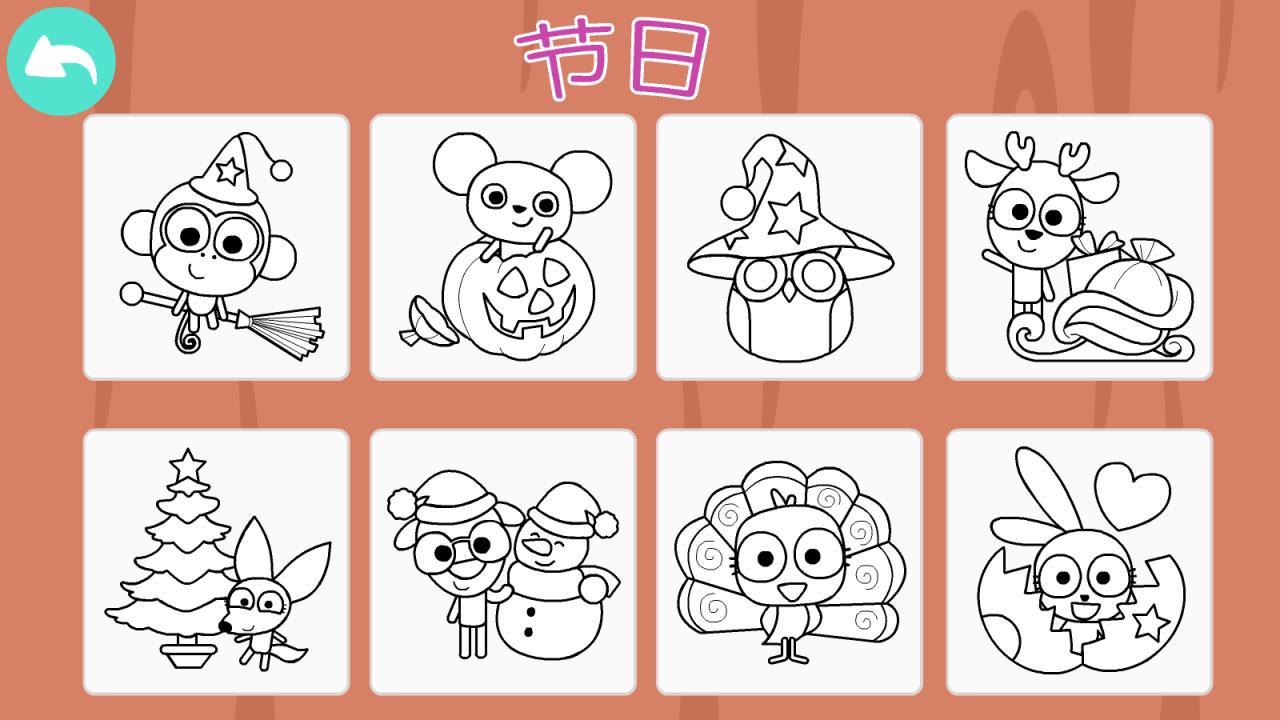 节日