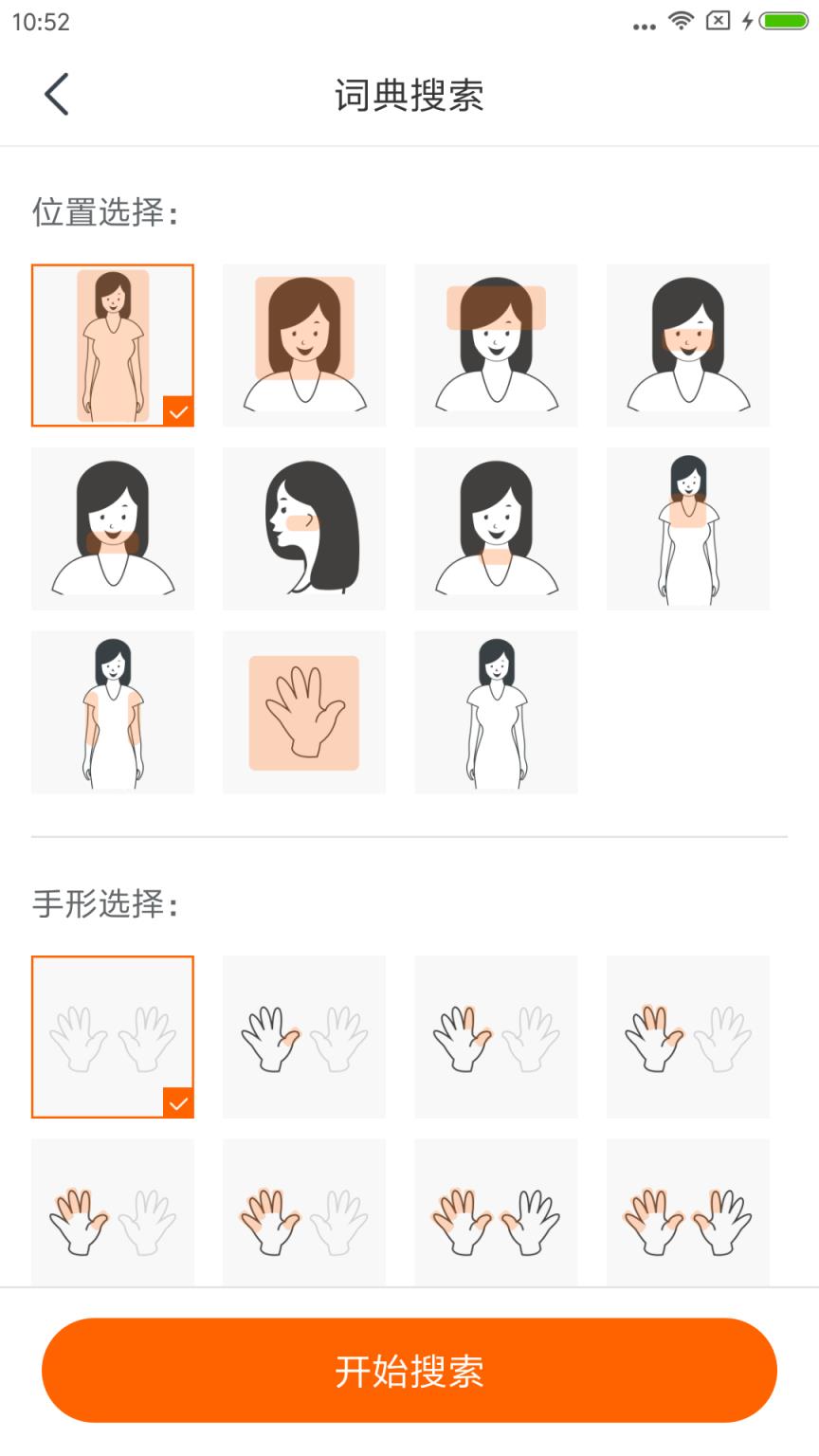 10:52

词典搜索

位置选择:

手形选择:

开始搜索