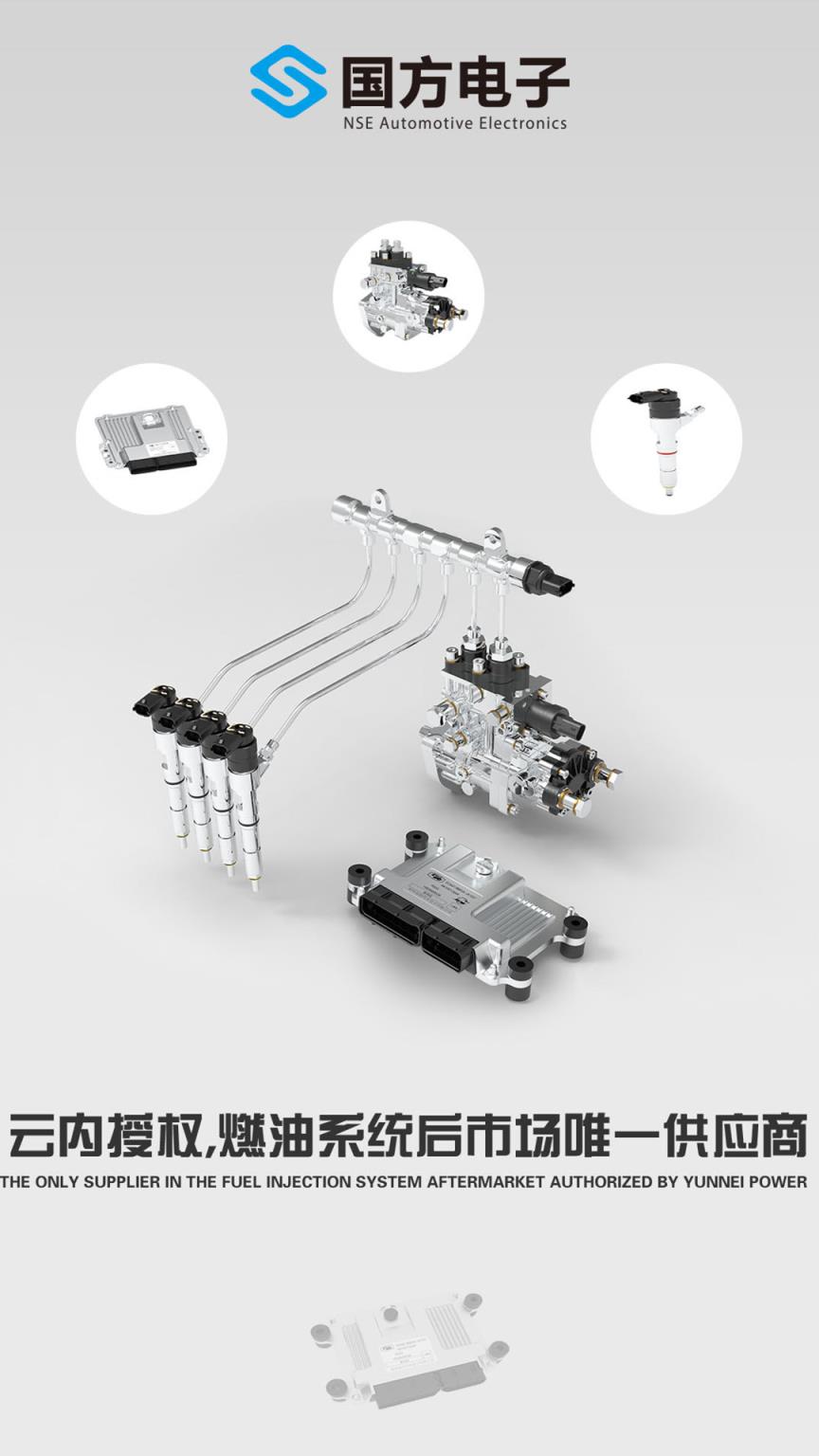 国方电子
NSE Automotive Electronics

云内授权,燃油系统后市场唯一供应商
THE ONLY SUPPLIER IN THE FUEL INJECTION SYSTEM AFTERMARKET AUTHORIZED BY YUNNEI POWER