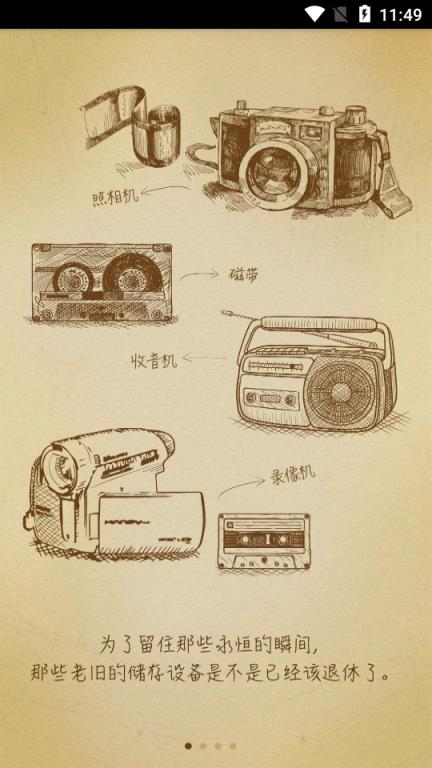 11:49

照相机

磁带

收音机

录像机

为了留住那些永恒的瞬间,
那些老旧的储存设备是不是已经该退休了。